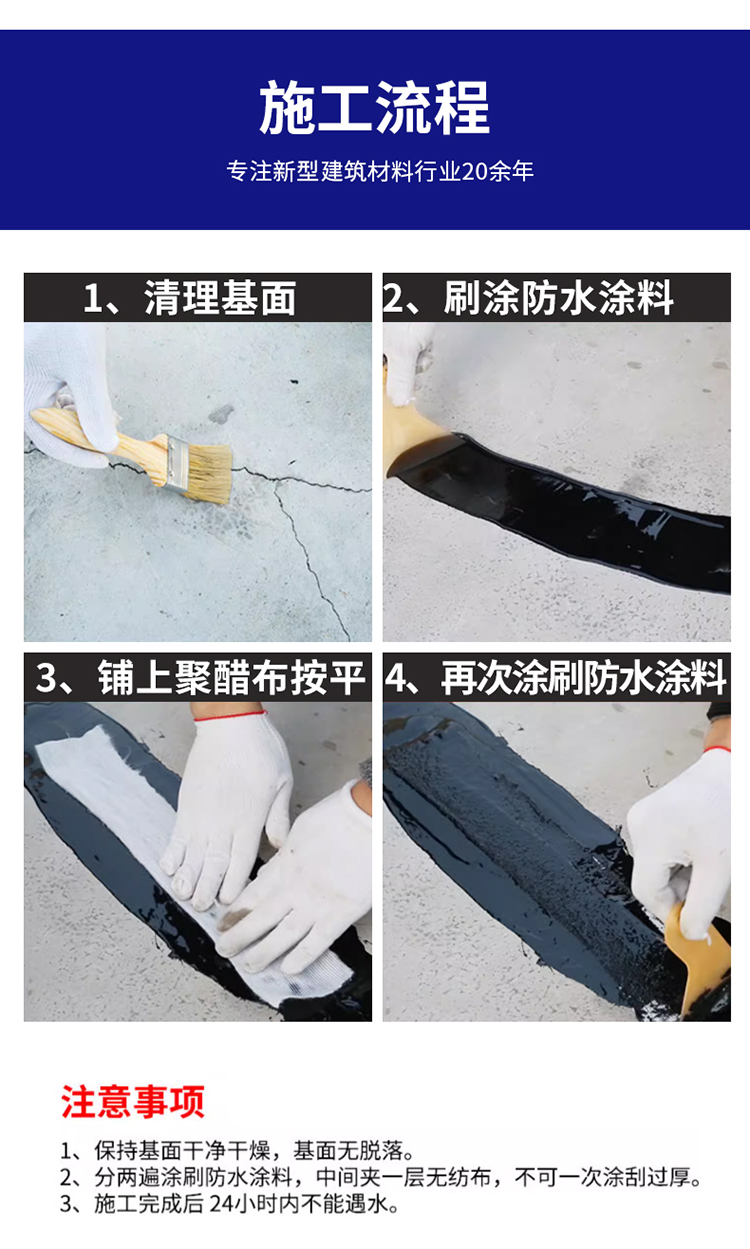 施工流程

专注新型建筑材料行业20余年

1、清理基面

2、刷涂防水涂料

3、铺上聚醋布按平

4、再次涂刷防水涂料

注意事项

1、保持基面干净干燥，基面无脱落。
2、分两遍涂刷防水涂料，中间夹一层无纺布，不可一次涂刮过厚。
3、施工完成后 24小时内不能遇水。